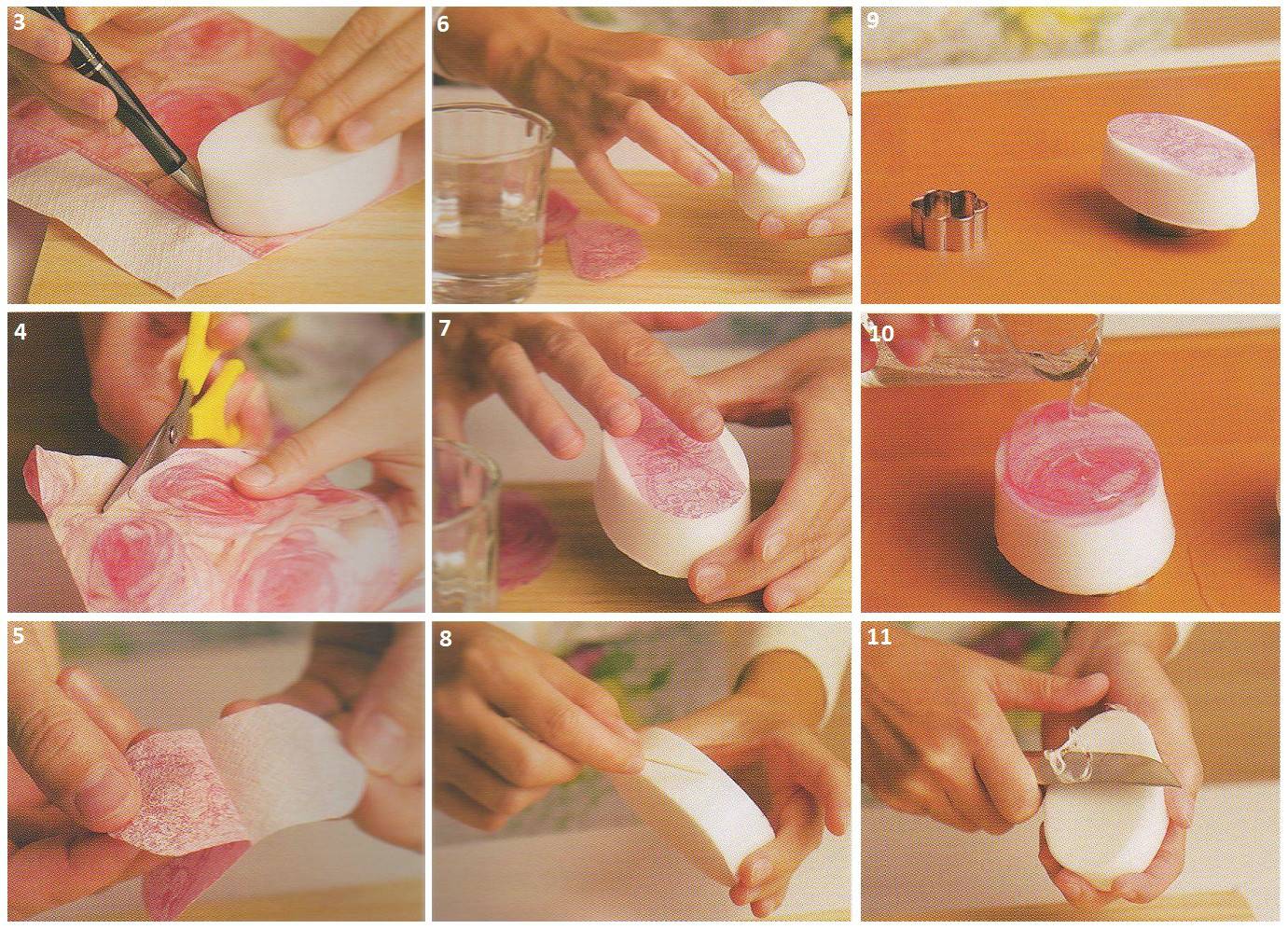 3
6
9
4
7
10
5
8
11